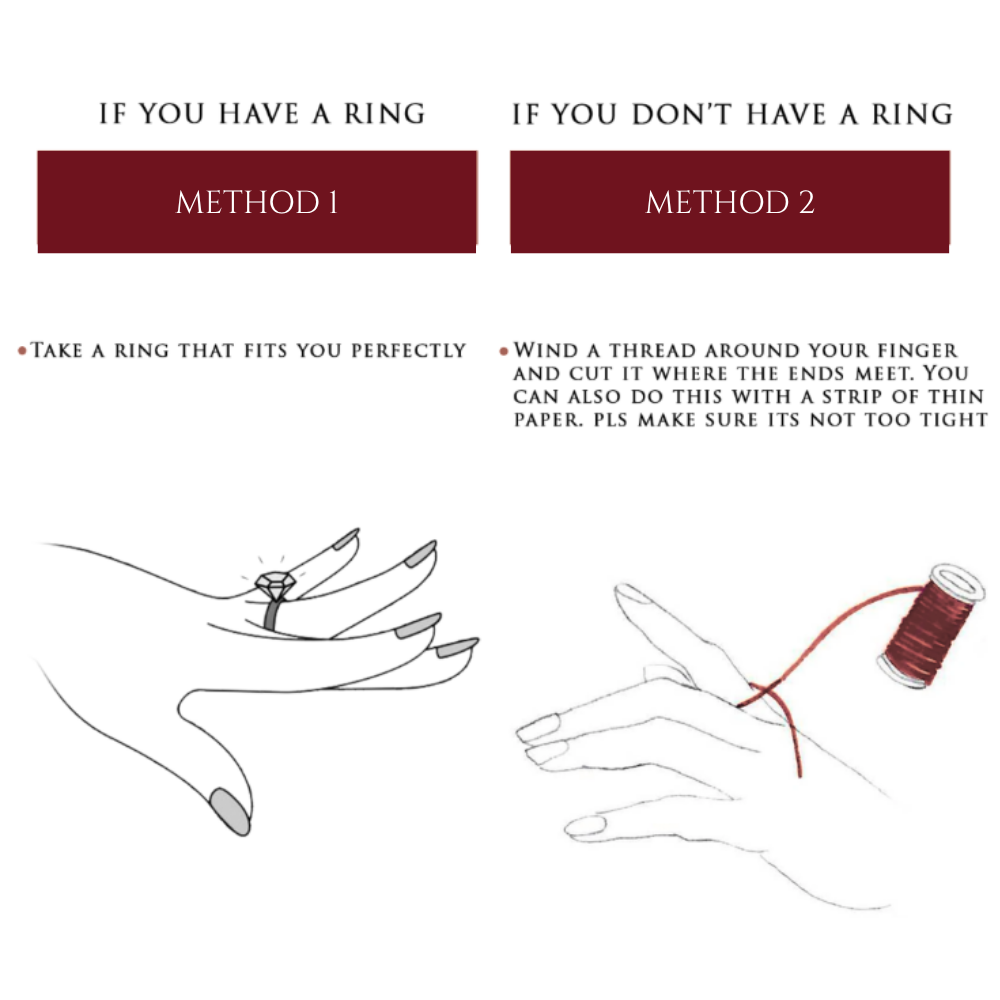 IF YOU HAVE A RING

METHOD 1

• TAKE A RING THAT FITS YOU PERFECTLY

IF YOU DON'T HAVE A RING

METHOD 2

• WIND A THREAD AROUND YOUR FINGER AND CUT IT WHERE THE ENDS MEET. YOU CAN ALSO DO THIS WITH A STRIP OF THIN PAPER. PLS MAKE SURE ITS NOT TOO TIGHT